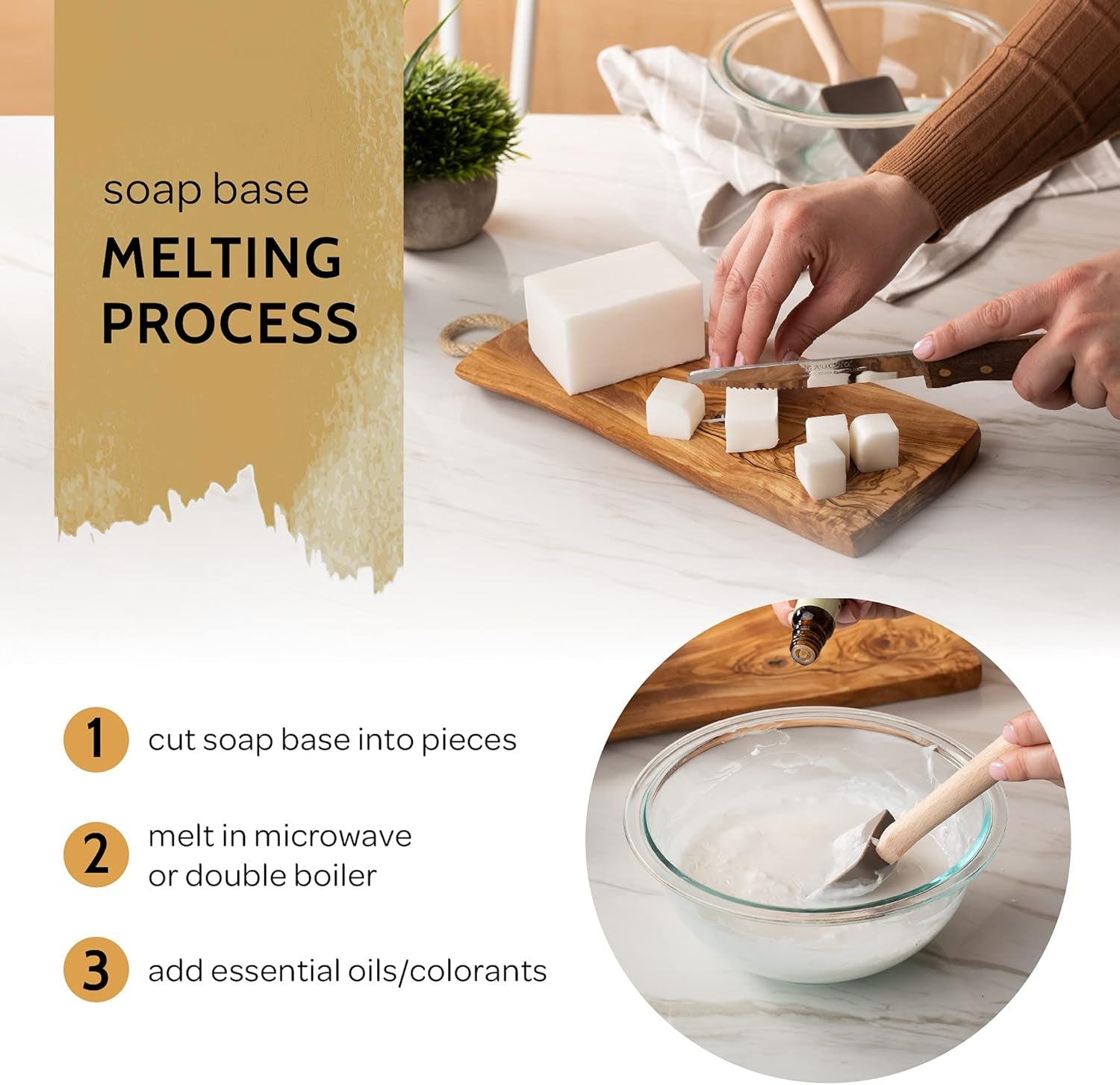 soap base

MELTING PROCESS

1 cut soap base into pieces

2 melt in microwave or double boiler

3 add essential oils/colorants